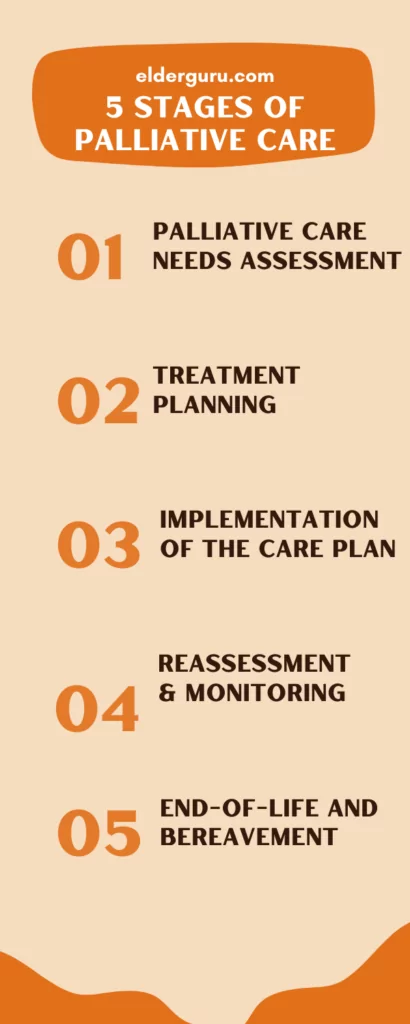 elderguru.com
5 STAGES OF PALLIATIVE CARE

01 PALLIATIVE CARE NEEDS ASSESSMENT

02 TREATMENT PLANNING

03 IMPLEMENTATION OF THE CARE PLAN

04 REASSESSMENT & MONITORING

05 END-OF-LIFE AND BEREAVEMENT